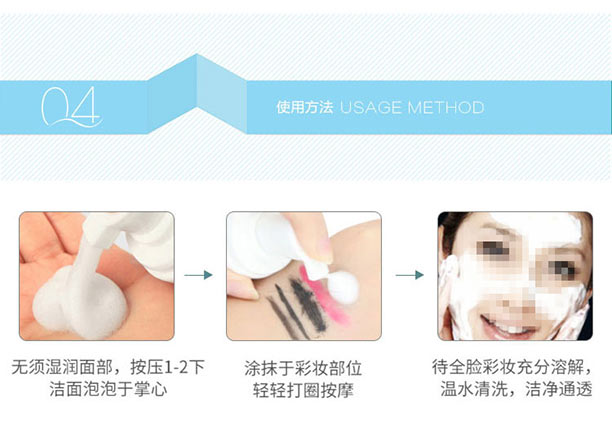 04

使用方法 USAGE METHOD

无须湿润面部，按压1-2下
洁面泡泡于掌心

涂抹于彩妆部位
轻轻打圈按摩

待全脸彩妆充分溶解，
温水清洗，洁净通透